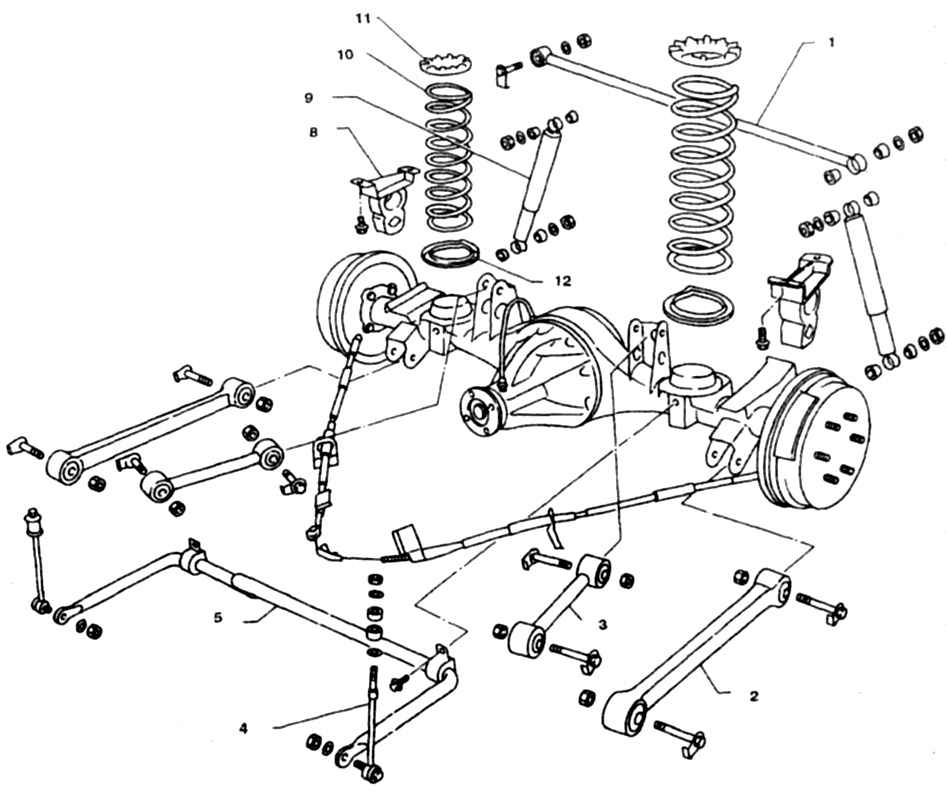 11
10
9
8
1
12
5
3
2
4